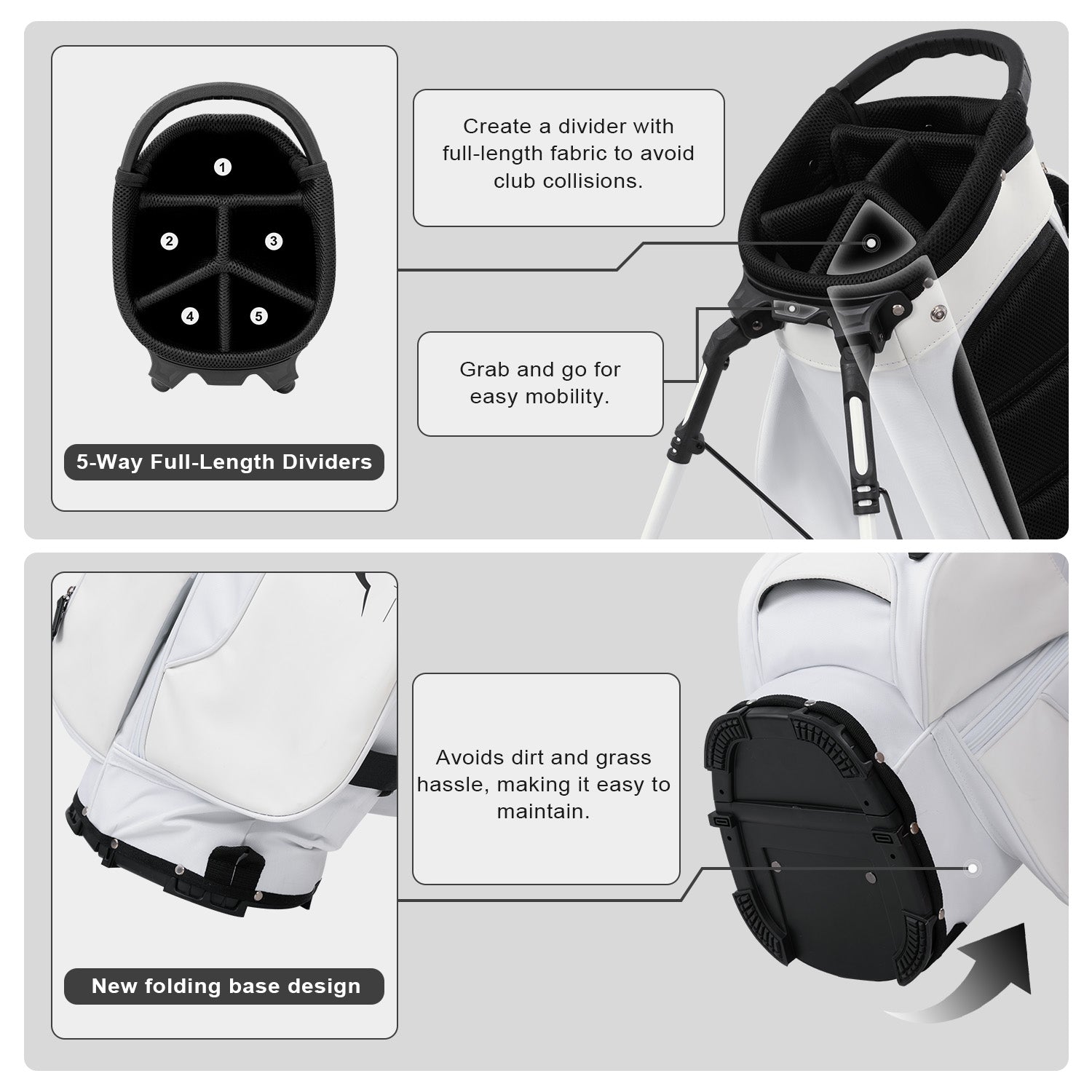 1

2

3

4

5

5-Way Full-Length Dividers

Create a divider with full-length fabric to avoid club collisions.

Grab and go for easy mobility.

New folding base design

Avoids dirt and grass hassle, making it easy to maintain.