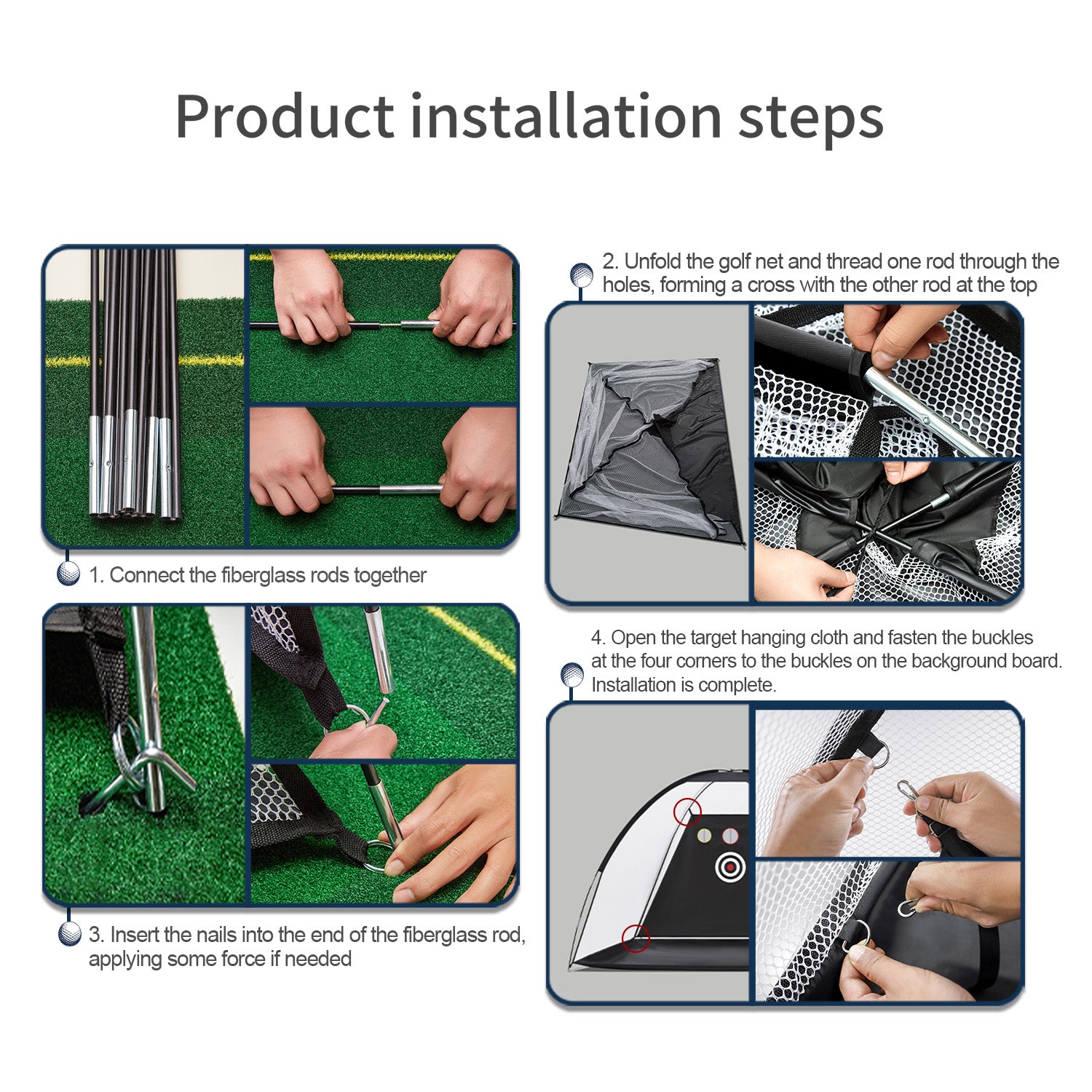 Product installation steps

1. Connect the fiberglass rods together

2. Unfold the golf net and thread one rod through the holes, forming a cross with the other rod at the top

3. Insert the nails into the end of the fiberglass rod, applying some force if needed

4. Open the target hanging cloth and fasten the buckles at the four corners to the buckles on the background board. Installation is complete.