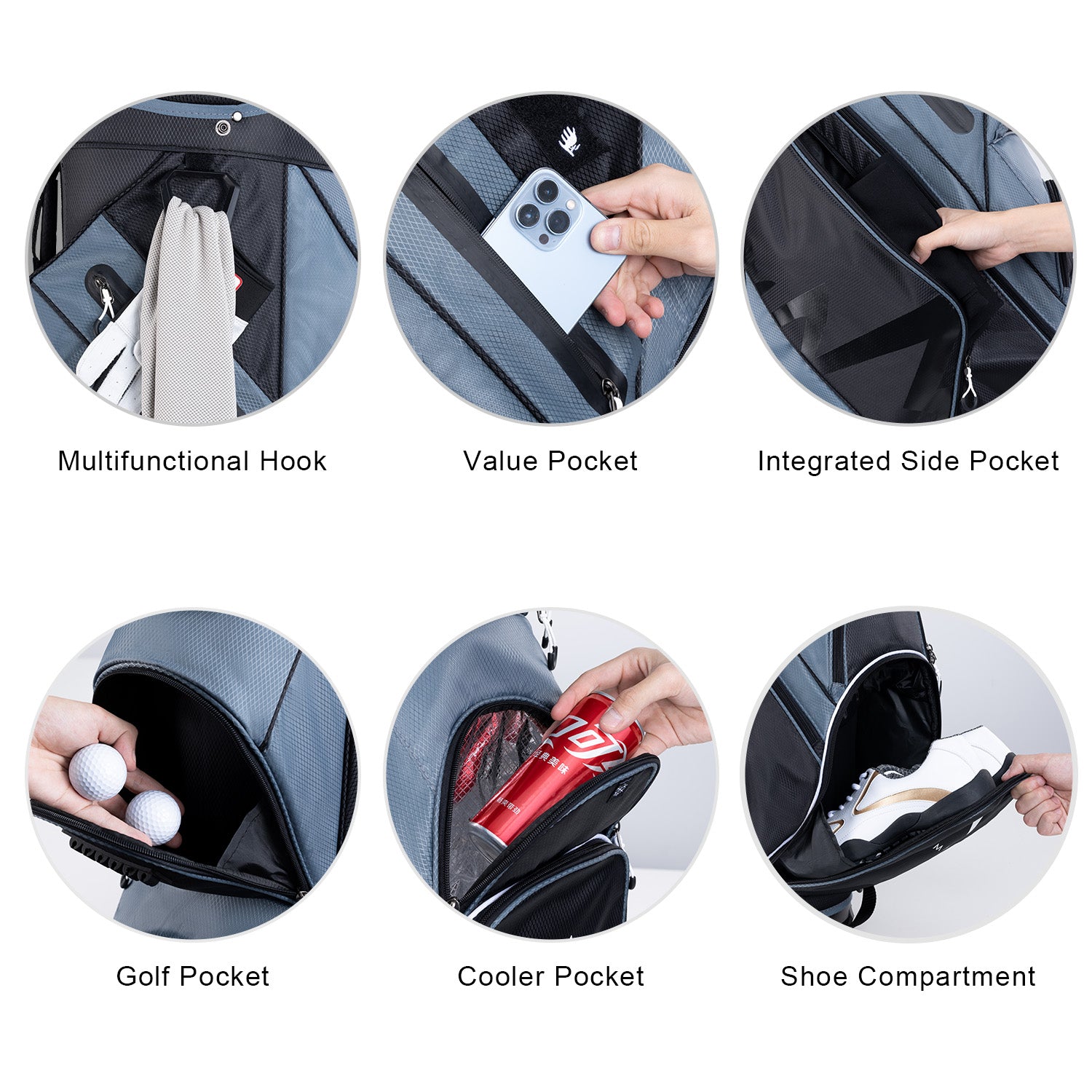 Multifunctional Hook

Value Pocket

Integrated Side Pocket

Golf Pocket

Cooler Pocket

Shoe Compartment